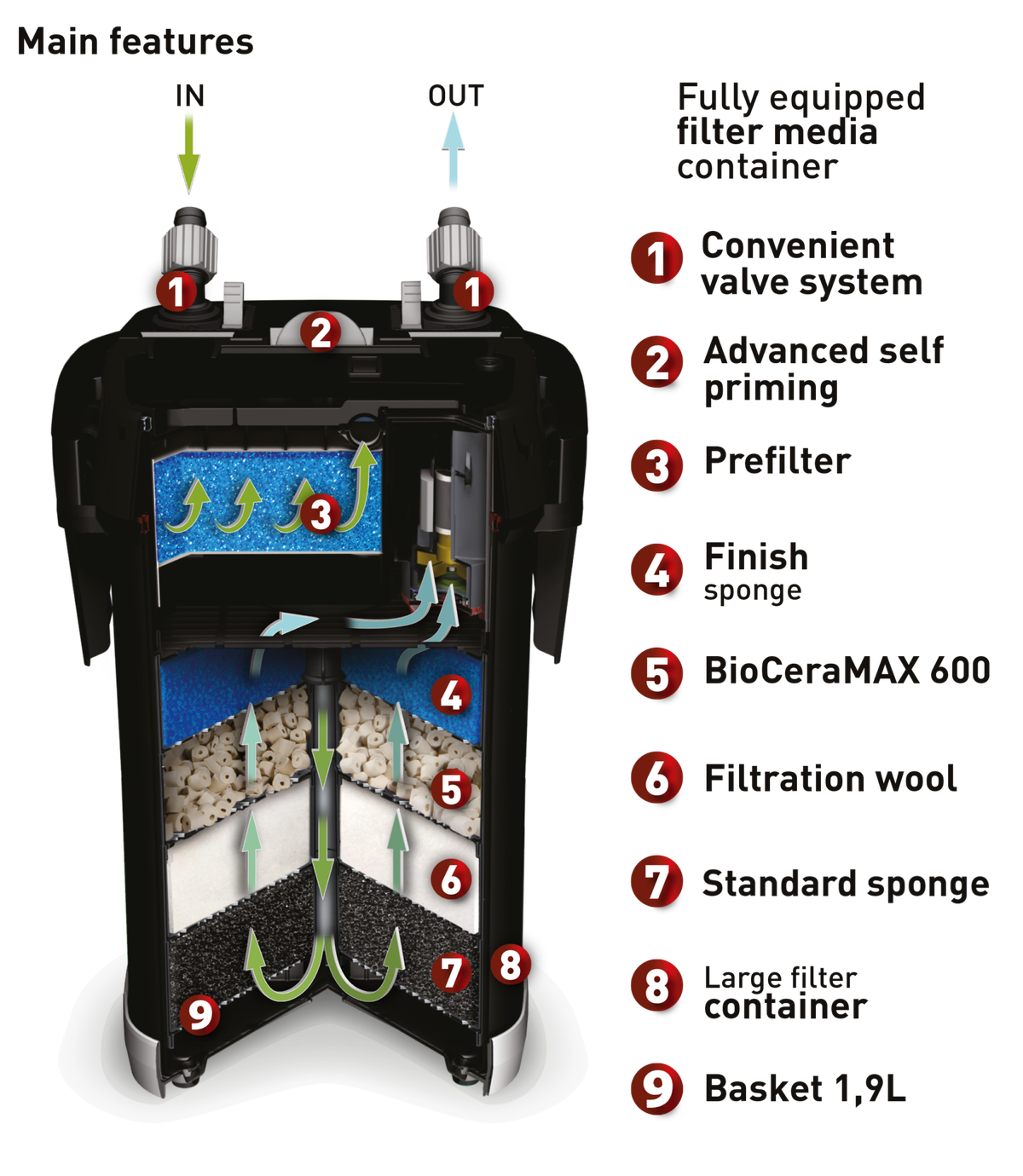 Main features

IN

OUT

1 1 2 3 4 5 6 7 8 9

Fully equipped filter media container

1 Convenient valve system

2 Advanced self priming

3 Prefilter

4 Finish sponge

5 BioCeraMAX 600

6 Filtration wool

7 Standard sponge

8 Large filter container

9 Basket 1,9L